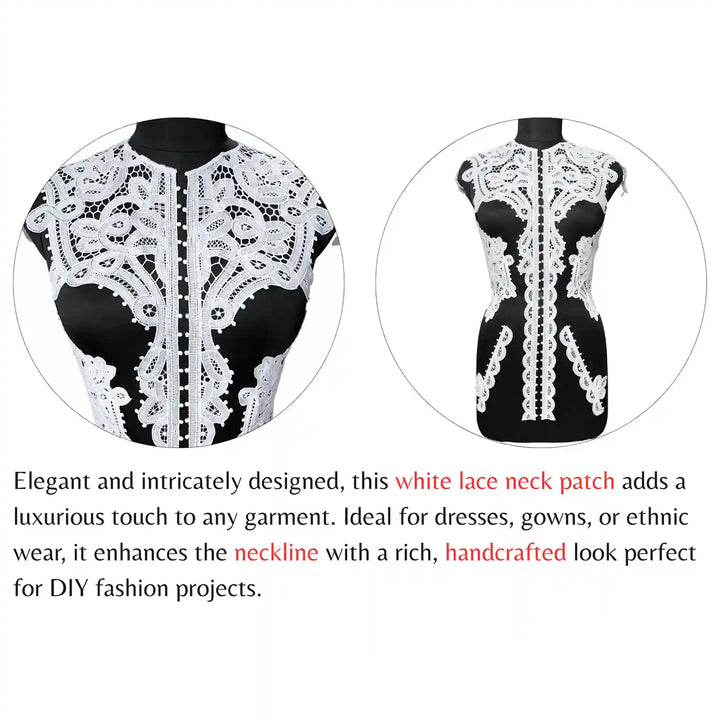 Elegant and intricately designed, this white lace neck patch adds a luxurious touch to any garment. Ideal for dresses, gowns, or ethnic wear, it enhances the neckline with a rich, handcrafted look perfect for DIY fashion projects.