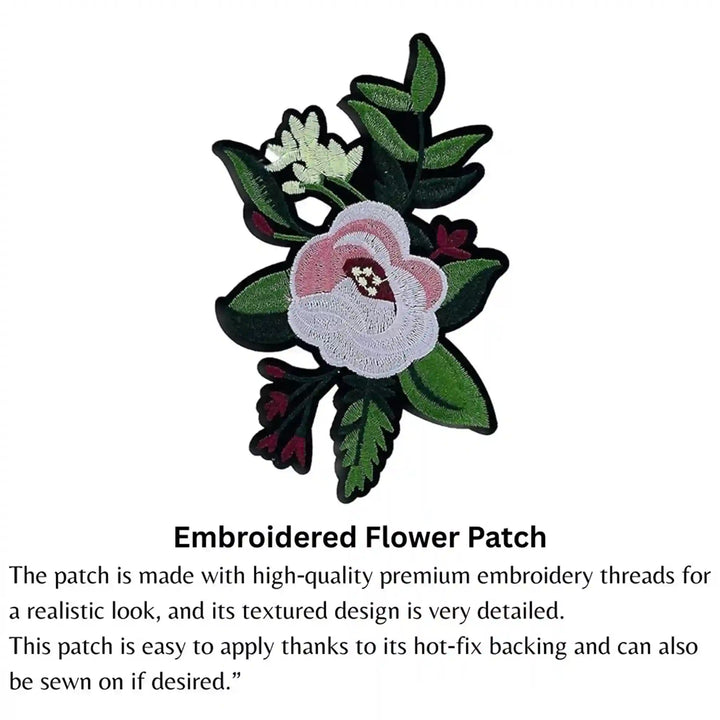 Embroidered Flower Patch

The patch is made with high-quality premium embroidery threads for a realistic look, and its textured design is very detailed.
This patch is easy to apply thanks to its hot-fix backing and can also be sewn on if desired.”