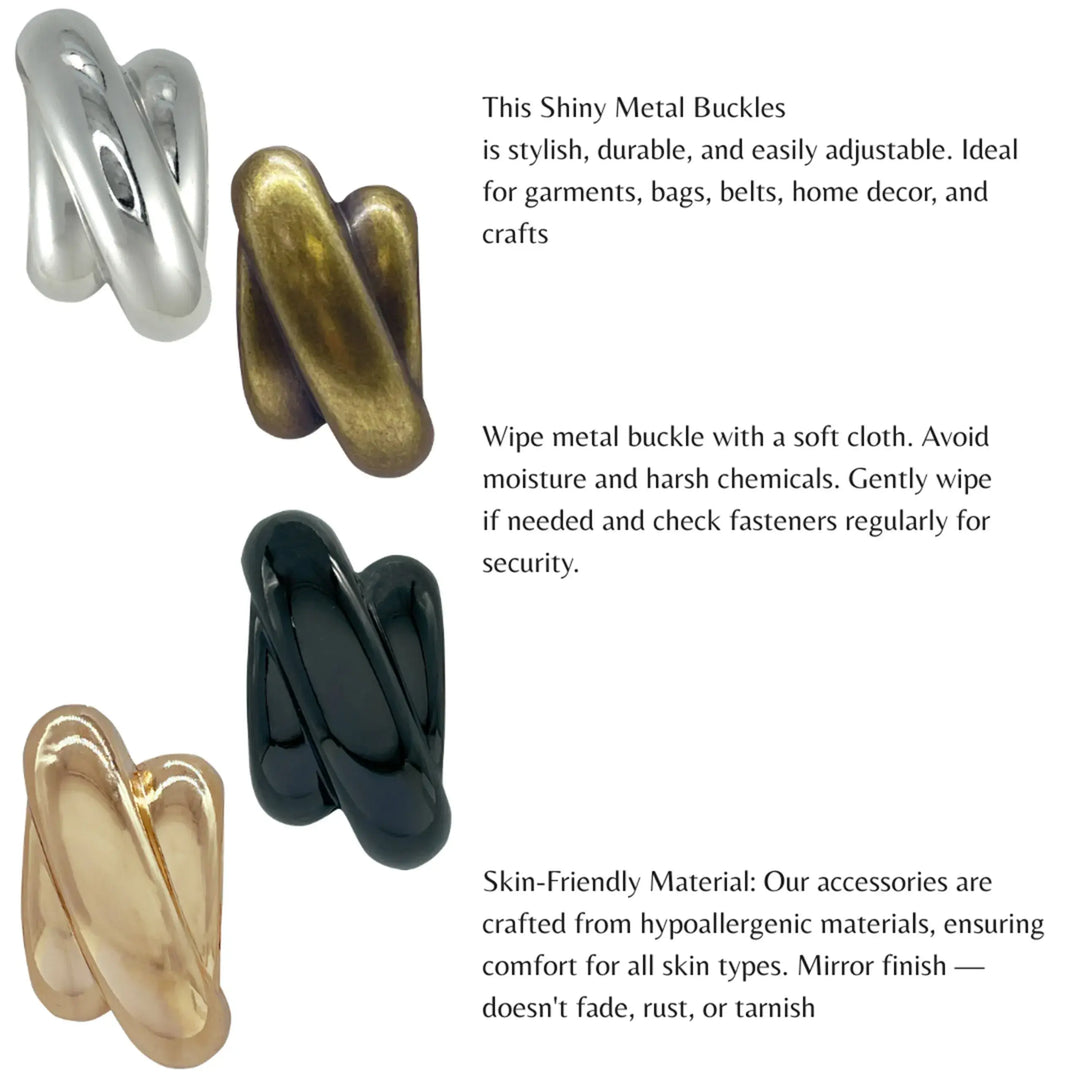 This Shiny Metal Buckles
is stylish, durable, and easily adjustable. Ideal for garments, bags, belts, home decor, and crafts

Wipe metal buckle with a soft cloth. Avoid moisture and harsh chemicals. Gently wipe if needed and check fasteners regularly for security.

Skin-Friendly Material: Our accessories are crafted from hypoallergenic materials, ensuring comfort for all skin types. Mirror finish — doesn't fade, rust, or tarnish