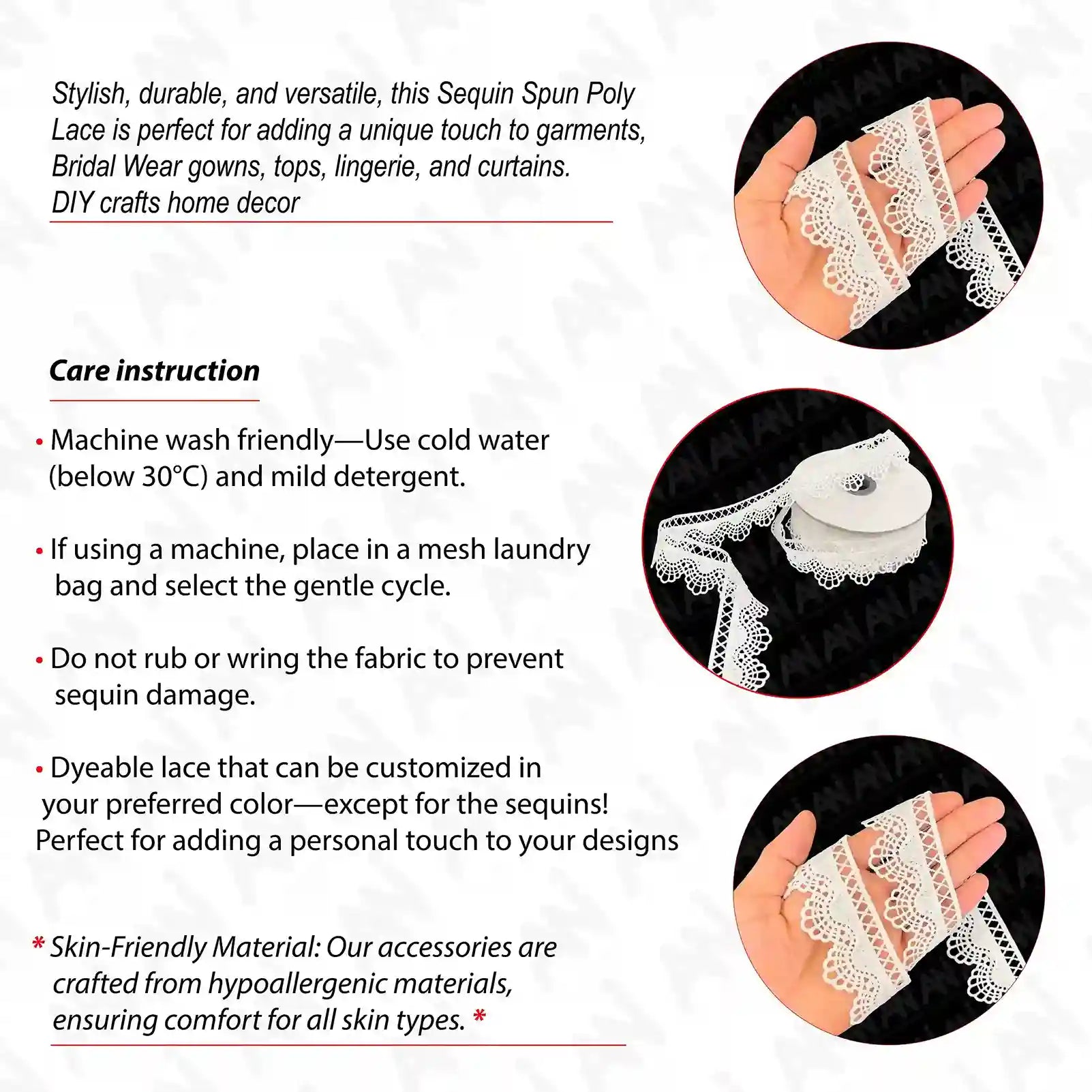 Stylish, durable, and versatile, this Sequin Spun Poly Lace is perfect for adding a unique touch to garments, Bridal Wear gowns, tops, lingerie, and curtains. DIY crafts home decor

Care instruction

• Machine wash friendly—Use cold water (below 30°C) and mild detergent.

• If using a machine, place in a mesh laundry bag and select the gentle cycle.

• Do not rub or wring the fabric to prevent sequin damage.

• Dyeable lace that can be customized in your preferred color—except for the sequins! Perfect for adding a personal touch to your designs

* Skin-Friendly Material: Our accessories are crafted from hypoallergenic materials, ensuring comfort for all skin types. *